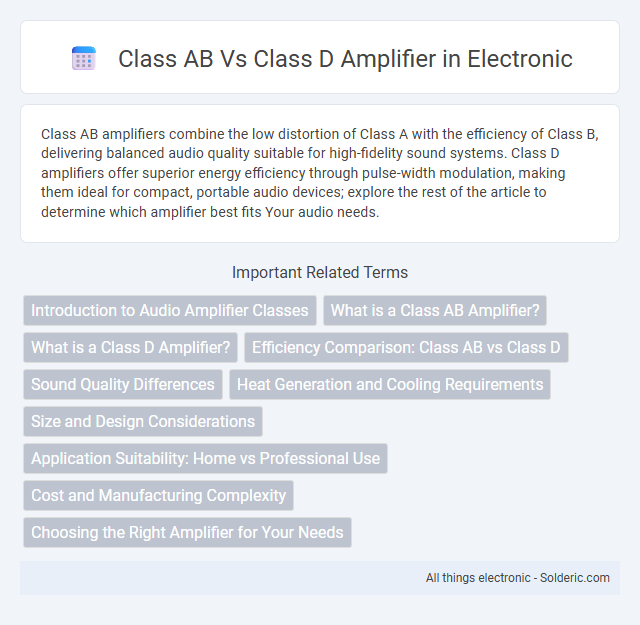 Class AB Vs Class D Amplifier in Electronic

Class AB amplifiers combine the low distortion of Class A with the efficiency of Class B, delivering balanced audio quality suitable for high-fidelity sound systems. Class D amplifiers offer superior energy efficiency through pulse-width modulation, making them ideal for compact, portable audio devices; explore the rest of the article to determine which amplifier best fits Your audio needs.

Important Related Terms

Introduction to Audio Amplifier Classes

What is a Class AB Amplifier?

What is a Class D Amplifier?

Efficiency Comparison: Class AB vs Class D

Sound Quality Differences

Heat Generation and Cooling Requirements

Size and Design Considerations

Application Suitability: Home vs Professional Use

Cost and Manufacturing Complexity

Choosing the Right Amplifier for Your Needs

All things electronic - Solderic.com