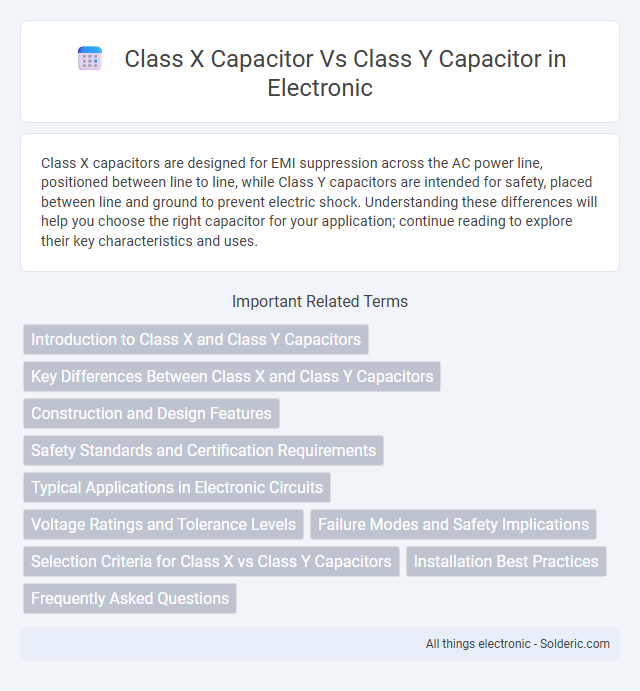 Class X Capacitor Vs Class Y Capacitor in Electronic

Class X capacitors are designed for EMI suppression across the AC power line, positioned between line to line, while Class Y capacitors are intended for safety, placed between line and ground to prevent electric shock. Understanding these differences will help you choose the right capacitor for your application; continue reading to explore their key characteristics and uses.

Important Related Terms

Introduction to Class X and Class Y Capacitors

Key Differences Between Class X and Class Y Capacitors

Construction and Design Features

Safety Standards and Certification Requirements

Typical Applications in Electronic Circuits

Voltage Ratings and Tolerance Levels

Failure Modes and Safety Implications

Selection Criteria for Class X vs Class Y Capacitors

Installation Best Practices

Frequently Asked Questions

All things electronic - Solderic.com