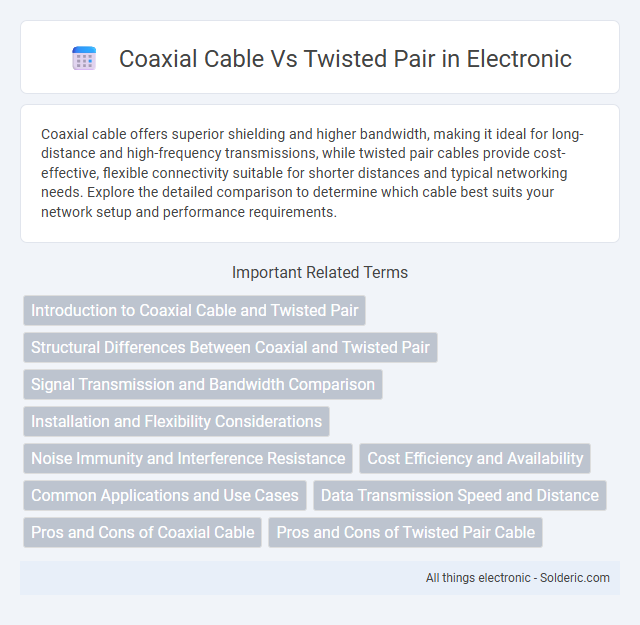 Coaxial Cable Vs Twisted Pair in Electronic

Coaxial cable offers superior shielding and higher bandwidth, making it ideal for long-distance and high-frequency transmissions, while twisted pair cables provide cost-effective, flexible connectivity suitable for shorter distances and typical networking needs. Explore the detailed comparison to determine which cable best suits your network setup and performance requirements.

Important Related Terms

Introduction to Coaxial Cable and Twisted Pair

Structural Differences Between Coaxial and Twisted Pair

Signal Transmission and Bandwidth Comparison

Installation and Flexibility Considerations

Noise Immunity and Interference Resistance

Cost Efficiency and Availability

Common Applications and Use Cases

Data Transmission Speed and Distance

Pros and Cons of Coaxial Cable

Pros and Cons of Twisted Pair Cable

All things electronic - Solderic.com