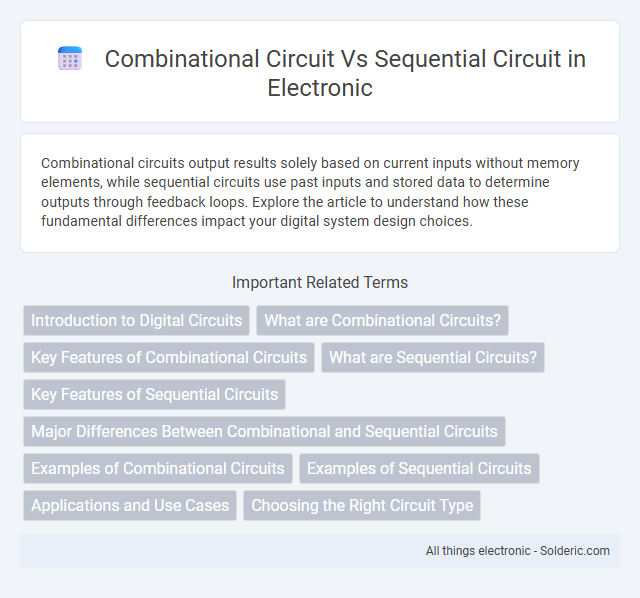 Combinational Circuit Vs Sequential Circuit in Electronic

Combinational circuits output results solely based on current inputs without memory elements, while sequential circuits use past inputs and stored data to determine outputs through feedback loops. Explore the article to understand how these fundamental differences impact your digital system design choices.

Important Related Terms

Introduction to Digital Circuits

What are Combinational Circuits?

Key Features of Combinational Circuits

What are Sequential Circuits?

Key Features of Sequential Circuits

Major Differences Between Combinational and Sequential Circuits

Examples of Combinational Circuits

Examples of Sequential Circuits

Applications and Use Cases

Choosing the Right Circuit Type

All things electronic - Solderic.com