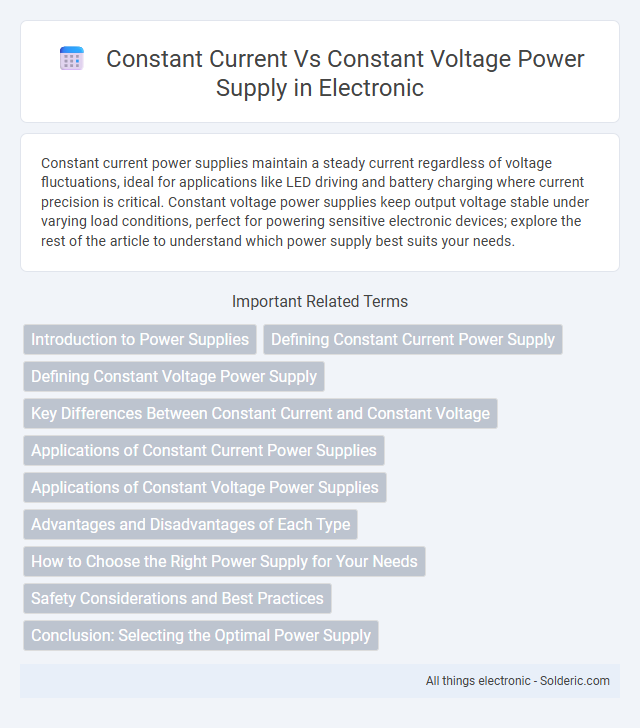 Constant Current Vs Constant Voltage Power Supply in Electronic

Constant current power supplies maintain a steady current regardless of voltage fluctuations, ideal for applications like LED driving and battery charging where current precision is critical. Constant voltage power supplies keep output voltage stable under varying load conditions, perfect for powering sensitive electronic devices; explore the rest of the article to understand which power supply best suits your needs.

Important Related Terms

Introduction to Power Supplies

Defining Constant Current Power Supply

Defining Constant Voltage Power Supply

Key Differences Between Constant Current and Constant Voltage

Applications of Constant Current Power Supplies

Applications of Constant Voltage Power Supplies

Advantages and Disadvantages of Each Type

How to Choose the Right Power Supply for Your Needs

Safety Considerations and Best Practices

Conclusion: Selecting the Optimal Power Supply

All things electronic - Solderic.com