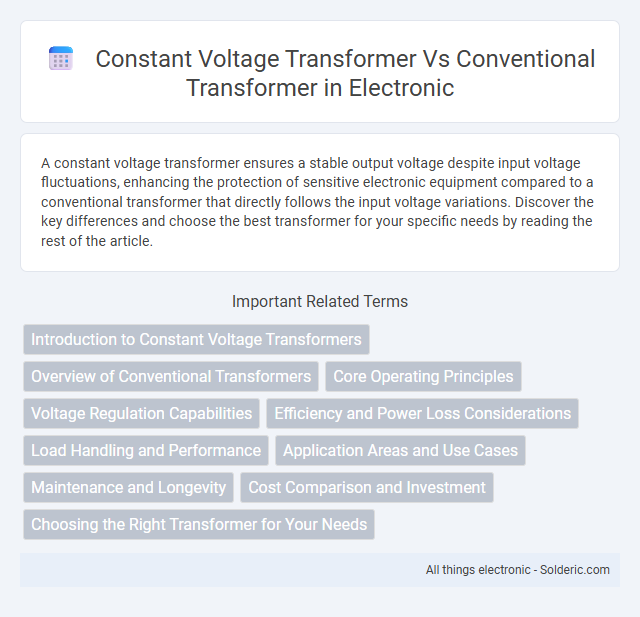 Constant Voltage Transformer Vs Conventional Transformer in Electronic

A constant voltage transformer ensures a stable output voltage despite input voltage fluctuations, enhancing the protection of sensitive electronic equipment compared to a conventional transformer that directly follows the input voltage variations. Discover the key differences and choose the best transformer for your specific needs by reading the rest of the article.

Important Related Terms

Introduction to Constant Voltage Transformers

Overview of Conventional Transformers

Core Operating Principles

Voltage Regulation Capabilities

Efficiency and Power Loss Considerations

Load Handling and Performance

Application Areas and Use Cases

Maintenance and Longevity

Cost Comparison and Investment

Choosing the Right Transformer for Your Needs

All things electronic - Solderic.com