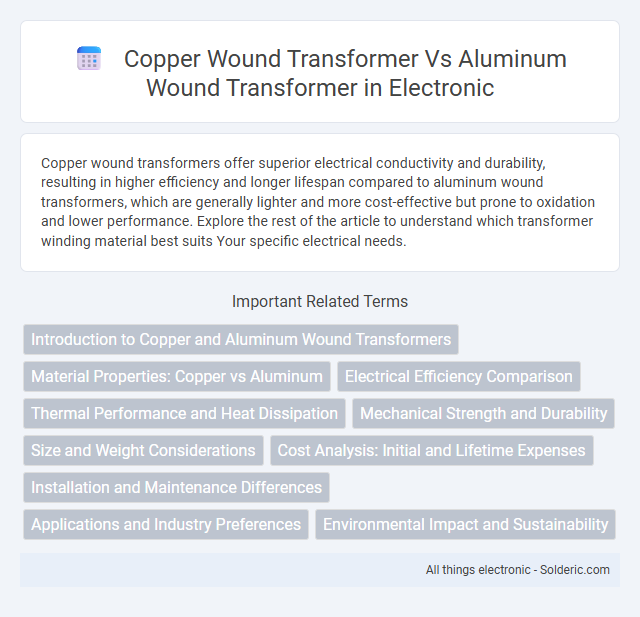 Copper Wound Transformer Vs Aluminum Wound Transformer in Electronic

Copper wound transformers offer superior electrical conductivity and durability, resulting in higher efficiency and longer lifespan compared to aluminum wound transformers, which are generally lighter and more cost-effective but prone to oxidation and lower performance. Explore the rest of the article to understand which transformer winding material best suits Your specific electrical needs.

Important Related Terms

Introduction to Copper and Aluminum Wound Transformers

Material Properties: Copper vs Aluminum

Electrical Efficiency Comparison

Thermal Performance and Heat Dissipation

Mechanical Strength and Durability

Size and Weight Considerations

Cost Analysis: Initial and Lifetime Expenses

Installation and Maintenance Differences

Applications and Industry Preferences

Environmental Impact and Sustainability

All things electronic - Solderic.com