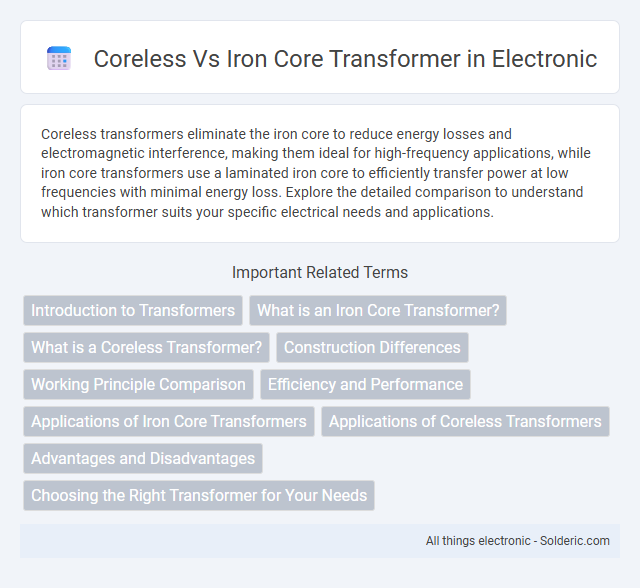 Coreless Vs Iron Core Transformer in Electronic

Coreless transformers eliminate the iron core to reduce energy losses and electromagnetic interference, making them ideal for high-frequency applications, while iron core transformers use a laminated iron core to efficiently transfer power at low frequencies with minimal energy loss. Explore the detailed comparison to understand which transformer suits your specific electrical needs and applications.

Important Related Terms

Introduction to Transformers

What is an Iron Core Transformer?

What is a Coreless Transformer?

Construction Differences

Working Principle Comparison

Efficiency and Performance

Applications of Iron Core Transformers

Applications of Coreless Transformers

Advantages and Disadvantages

Choosing the Right Transformer for Your Needs

All things electronic - Solderic.com