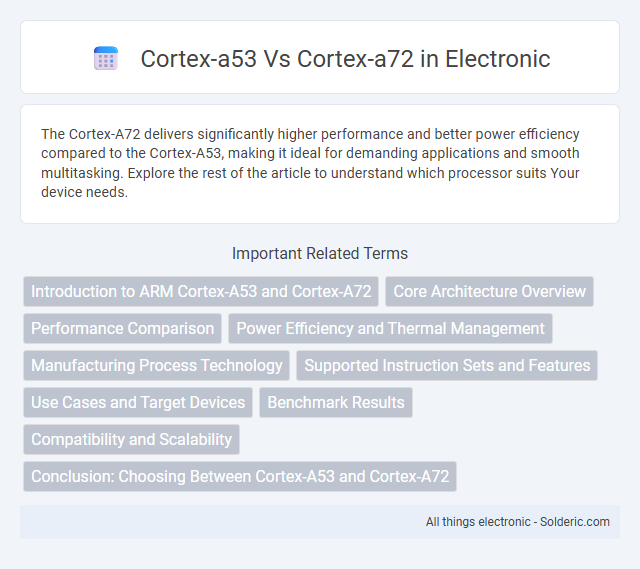 Cortex-a53 Vs Cortex-a72 in Electronic

The Cortex-A72 delivers significantly higher performance and better power efficiency compared to the Cortex-A53, making it ideal for demanding applications and smooth multitasking. Explore the rest of the article to understand which processor suits Your device needs.

Important Related Terms

Introduction to ARM Cortex-A53 and Cortex-A72

Core Architecture Overview

Performance Comparison

Power Efficiency and Thermal Management

Manufacturing Process Technology

Supported Instruction Sets and Features

Use Cases and Target Devices

Benchmark Results

Compatibility and Scalability

Conclusion: Choosing Between Cortex-A53 and Cortex-A72

All things electronic - Solderic.com