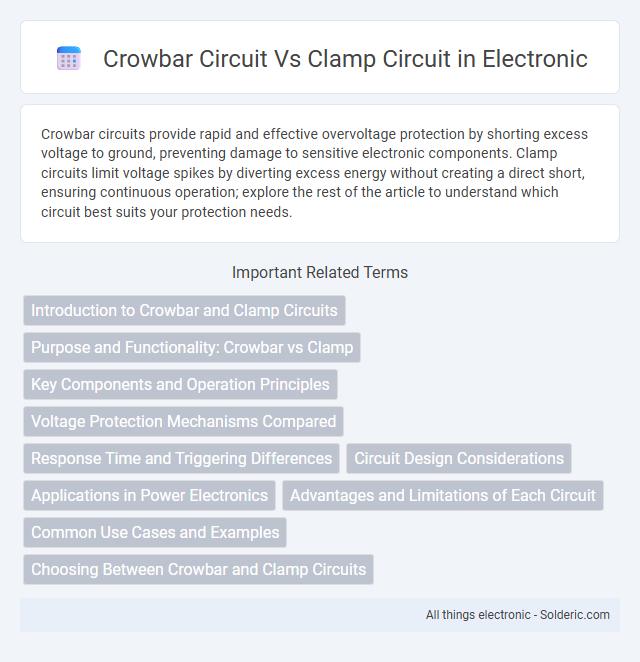 Crowbar Circuit Vs Clamp Circuit in Electronic

Crowbar circuits provide rapid and effective overvoltage protection by shorting excess voltage to ground, preventing damage to sensitive electronic components. Clamp circuits limit voltage spikes by diverting excess energy without creating a direct short, ensuring continuous operation; explore the rest of the article to understand which circuit best suits your protection needs.

Important Related Terms

Introduction to Crowbar and Clamp Circuits

Purpose and Functionality: Crowbar vs Clamp

Key Components and Operation Principles

Voltage Protection Mechanisms Compared

Response Time and Triggering Differences

Circuit Design Considerations

Applications in Power Electronics

Advantages and Limitations of Each Circuit

Common Use Cases and Examples

Choosing Between Crowbar and Clamp Circuits

All things electronic - Solderic.com