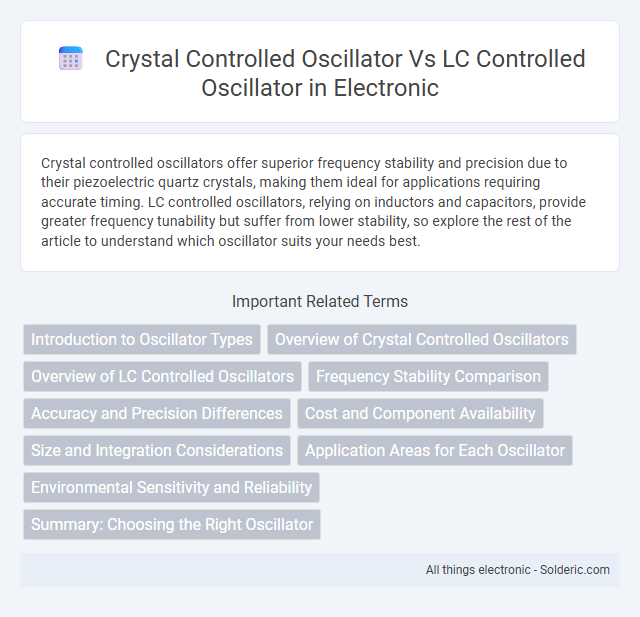 Crystal Controlled Oscillator Vs LC Controlled Oscillator in Electronic

Crystal controlled oscillators offer superior frequency stability and precision due to their piezoelectric quartz crystals, making them ideal for applications requiring accurate timing. LC controlled oscillators, relying on inductors and capacitors, provide greater frequency tunability but suffer from lower stability, so explore the rest of the article to understand which oscillator suits your needs best.

Important Related Terms

Introduction to Oscillator Types

Overview of Crystal Controlled Oscillators

Overview of LC Controlled Oscillators

Frequency Stability Comparison

Accuracy and Precision Differences

Cost and Component Availability

Size and Integration Considerations

Application Areas for Each Oscillator

Environmental Sensitivity and Reliability

Summary: Choosing the Right Oscillator

All things electronic - Solderic.com