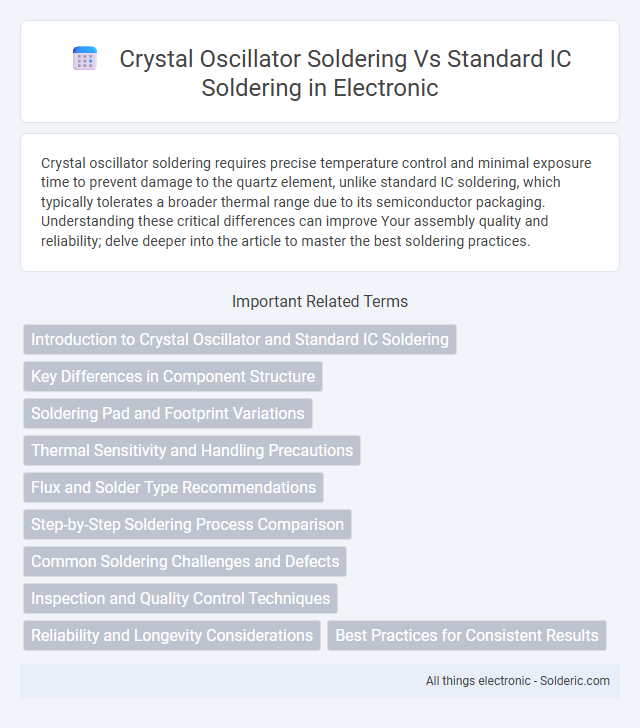 Crystal Oscillator Soldering Vs Standard IC Soldering in Electronic

Crystal oscillator soldering requires precise temperature control and minimal exposure time to prevent damage to the quartz element, unlike standard IC soldering, which typically tolerates a broader thermal range due to its semiconductor packaging. Understanding these critical differences can improve Your assembly quality and reliability; delve deeper into the article to master the best soldering practices.

Important Related Terms

Introduction to Crystal Oscillator and Standard IC Soldering

Key Differences in Component Structure

Soldering Pad and Footprint Variations

Thermal Sensitivity and Handling Precautions

Flux and Solder Type Recommendations

Step-by-Step Soldering Process Comparison

Common Soldering Challenges and Defects

Inspection and Quality Control Techniques

Reliability and Longevity Considerations

Best Practices for Consistent Results

All things electronic - Solderic.com