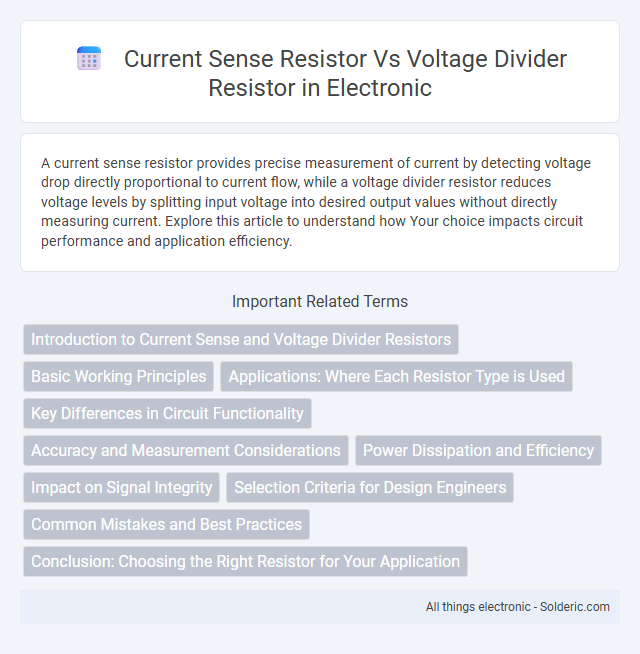 Current Sense Resistor Vs Voltage Divider Resistor in Electronic

A current sense resistor provides precise measurement of current by detecting voltage drop directly proportional to current flow, while a voltage divider resistor reduces voltage levels by splitting input voltage into desired output values without directly measuring current. Explore this article to understand how Your choice impacts circuit performance and application efficiency.

Important Related Terms

Introduction to Current Sense and Voltage Divider Resistors

Basic Working Principles

Applications: Where Each Resistor Type is Used

Key Differences in Circuit Functionality

Accuracy and Measurement Considerations

Power Dissipation and Efficiency

Impact on Signal Integrity

Selection Criteria for Design Engineers

Common Mistakes and Best Practices

Conclusion: Choosing the Right Resistor for Your Application

All things electronic - Solderic.com