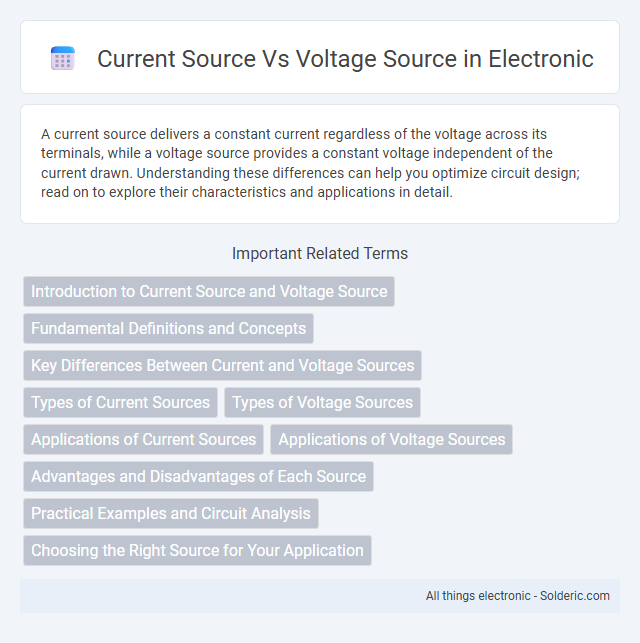 Current Source Vs Voltage Source in Electronic

A current source delivers a constant current regardless of the voltage across its terminals, while a voltage source provides a constant voltage independent of the current drawn. Understanding these differences can help you optimize circuit design; read on to explore their characteristics and applications in detail.

Important Related Terms

Introduction to Current Source and Voltage Source

Fundamental Definitions and Concepts

Key Differences Between Current and Voltage Sources

Types of Current Sources

Types of Voltage Sources

Applications of Current Sources

Applications of Voltage Sources

Advantages and Disadvantages of Each Source

Practical Examples and Circuit Analysis

Choosing the Right Source for Your Application

All things electronic - Solderic.com