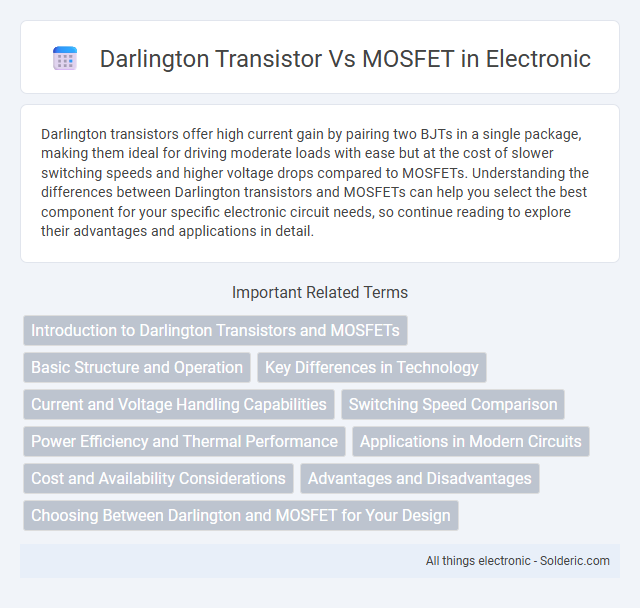 Darlington Transistor Vs MOSFET in Electronic

Darlington transistors offer high current gain by pairing two BJTs in a single package, making them ideal for driving moderate loads with ease but at the cost of slower switching speeds and higher voltage drops compared to MOSFETs. Understanding the differences between Darlington transistors and MOSFETs can help you select the best component for your specific electronic circuit needs, so continue reading to explore their advantages and applications in detail.

Important Related Terms

Introduction to Darlington Transistors and MOSFETs

Basic Structure and Operation

Key Differences in Technology

Current and Voltage Handling Capabilities

Switching Speed Comparison

Power Efficiency and Thermal Performance

Applications in Modern Circuits

Cost and Availability Considerations

Advantages and Disadvantages

Choosing Between Darlington and MOSFET for Your Design

All things electronic - Solderic.com