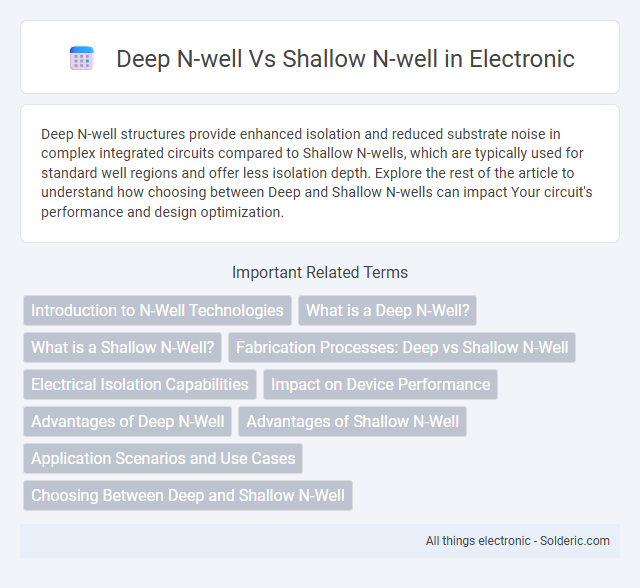 Deep N-well Vs Shallow N-well in Electronic

Deep N-well structures provide enhanced isolation and reduced substrate noise in complex integrated circuits compared to Shallow N-wells, which are typically used for standard well regions and offer less isolation depth. Explore the rest of the article to understand how choosing between Deep and Shallow N-wells can impact Your circuit's performance and design optimization.

Important Related Terms

Introduction to N-Well Technologies

What is a Deep N-Well?

What is a Shallow N-Well?

Fabrication Processes: Deep vs Shallow N-Well

Electrical Isolation Capabilities

Impact on Device Performance

Advantages of Deep N-Well

Advantages of Shallow N-Well

Application Scenarios and Use Cases

Choosing Between Deep and Shallow N-Well

All things electronic - Solderic.com