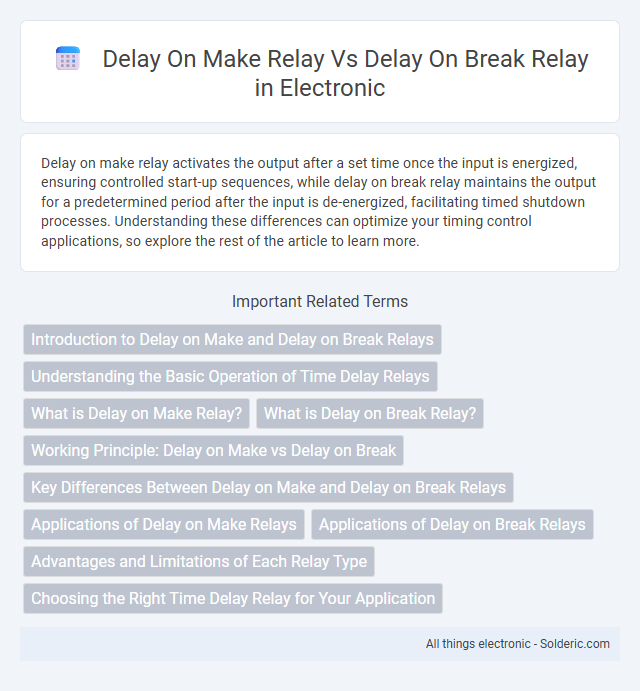 Delay On Make Relay Vs Delay On Break Relay in Electronic

Delay on make relay activates the output after a set time once the input is energized, ensuring controlled start-up sequences, while delay on break relay maintains the output for a predetermined period after the input is de-energized, facilitating timed shutdown processes. Understanding these differences can optimize your timing control applications, so explore the rest of the article to learn more.

Important Related Terms

Introduction to Delay on Make and Delay on Break Relays

Understanding the Basic Operation of Time Delay Relays

What is Delay on Make Relay?

What is Delay on Break Relay?

Working Principle: Delay on Make vs Delay on Break

Key Differences Between Delay on Make and Delay on Break Relays

Applications of Delay on Make Relays

Applications of Delay on Break Relays

Advantages and Limitations of Each Relay Type

Choosing the Right Time Delay Relay for Your Application

All things electronic - Solderic.com