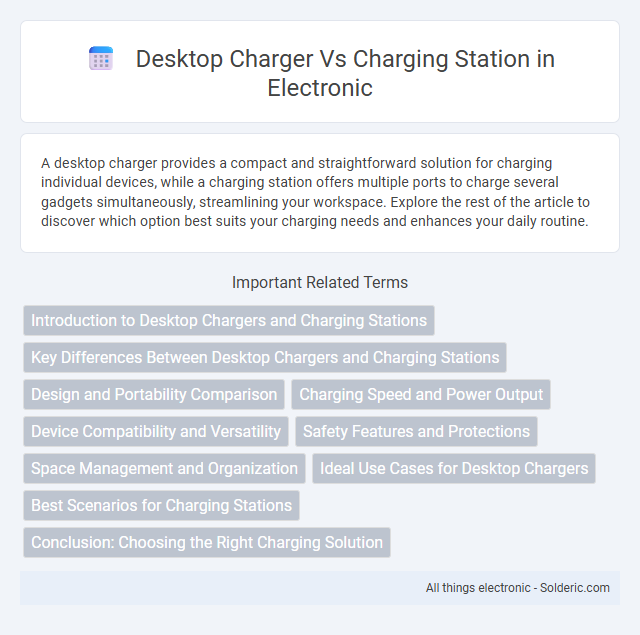 Desktop Charger Vs Charging Station in Electronic

A desktop charger provides a compact and straightforward solution for charging individual devices, while a charging station offers multiple ports to charge several gadgets simultaneously, streamlining your workspace. Explore the rest of the article to discover which option best suits your charging needs and enhances your daily routine.

Important Related Terms

Introduction to Desktop Chargers and Charging Stations

Key Differences Between Desktop Chargers and Charging Stations

Design and Portability Comparison

Charging Speed and Power Output

Device Compatibility and Versatility

Safety Features and Protections

Space Management and Organization

Ideal Use Cases for Desktop Chargers

Best Scenarios for Charging Stations

Conclusion: Choosing the Right Charging Solution

All things electronic - Solderic.com