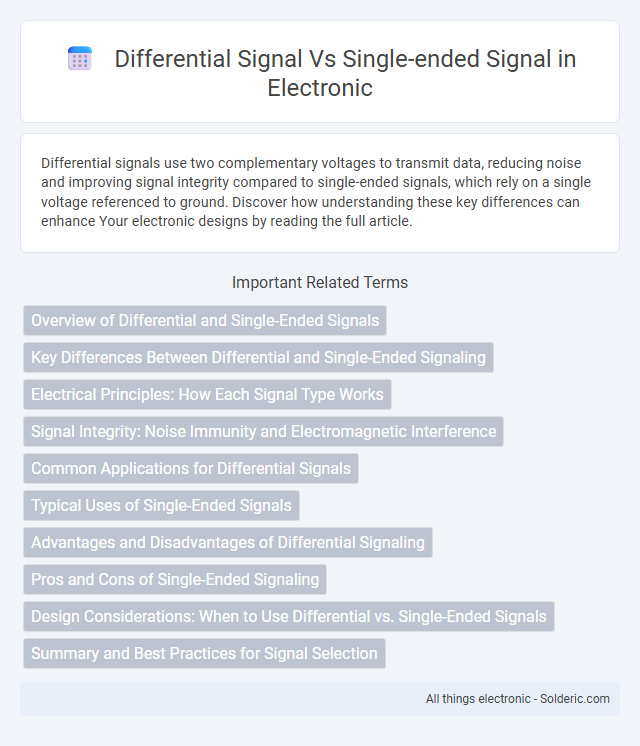 Differential Signal Vs Single-ended Signal in Electronic

Differential signals use two complementary voltages to transmit data, reducing noise and improving signal integrity compared to single-ended signals, which rely on a single voltage referenced to ground. Discover how understanding these key differences can enhance Your electronic designs by reading the full article.

Important Related Terms

Overview of Differential and Single-Ended Signals

Key Differences Between Differential and Single-Ended Signaling

Electrical Principles: How Each Signal Type Works

Signal Integrity: Noise Immunity and Electromagnetic Interference

Common Applications for Differential Signals

Typical Uses of Single-Ended Signals

Advantages and Disadvantages of Differential Signaling

Pros and Cons of Single-Ended Signaling

Design Considerations: When to Use Differential vs. Single-Ended Signals

Summary and Best Practices for Signal Selection

All things electronic - Solderic.com