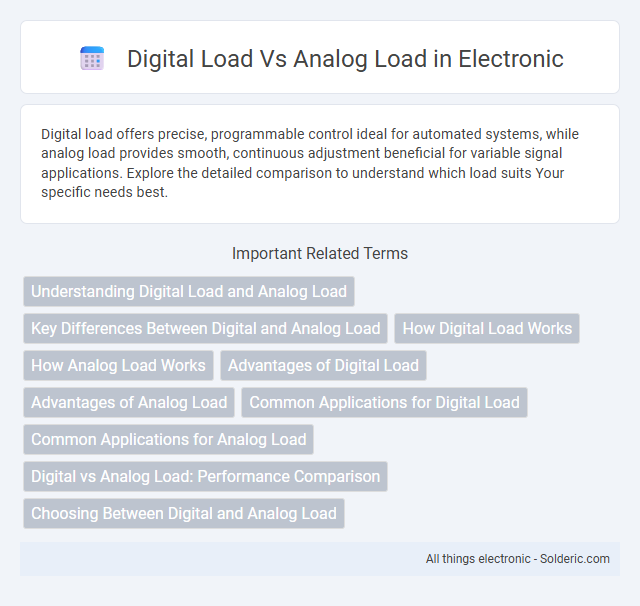 Digital Load Vs Analog Load in Electronic

Digital load offers precise, programmable control ideal for automated systems, while analog load provides smooth, continuous adjustment beneficial for variable signal applications. Explore the detailed comparison to understand which load suits Your specific needs best.

Important Related Terms

Understanding Digital Load and Analog Load

Key Differences Between Digital and Analog Load

How Digital Load Works

How Analog Load Works

Advantages of Digital Load

Advantages of Analog Load

Common Applications for Digital Load

Common Applications for Analog Load

Digital vs Analog Load: Performance Comparison

Choosing Between Digital and Analog Load

All things electronic - Solderic.com