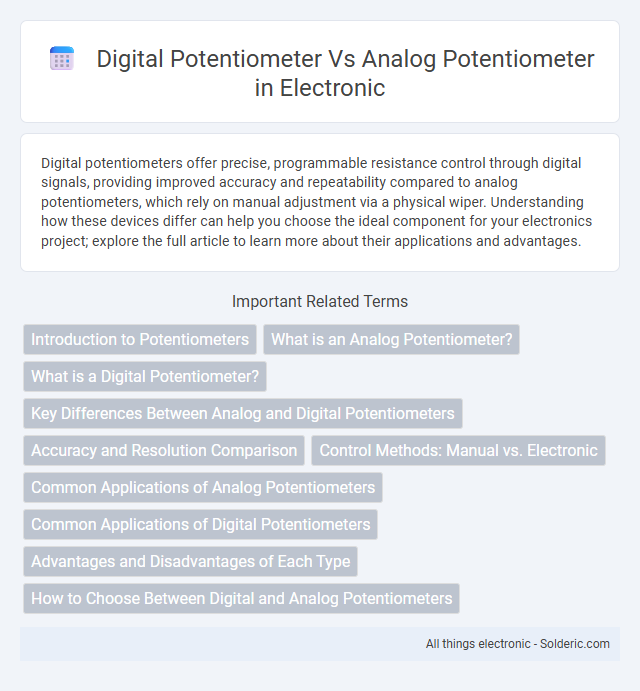 Digital Potentiometer Vs Analog Potentiometer in Electronic

Digital potentiometers offer precise, programmable resistance control through digital signals, providing improved accuracy and repeatability compared to analog potentiometers, which rely on manual adjustment via a physical wiper. Understanding how these devices differ can help you choose the ideal component for your electronics project; explore the full article to learn more about their applications and advantages.

Important Related Terms

Introduction to Potentiometers
What is an Analog Potentiometer?
What is a Digital Potentiometer?
Key Differences Between Analog and Digital Potentiometers
Accuracy and Resolution Comparison
Control Methods: Manual vs. Electronic
Common Applications of Analog Potentiometers
Common Applications of Digital Potentiometers
Advantages and Disadvantages of Each Type
How to Choose Between Digital and Analog Potentiometers

All things electronic - Solderic.com