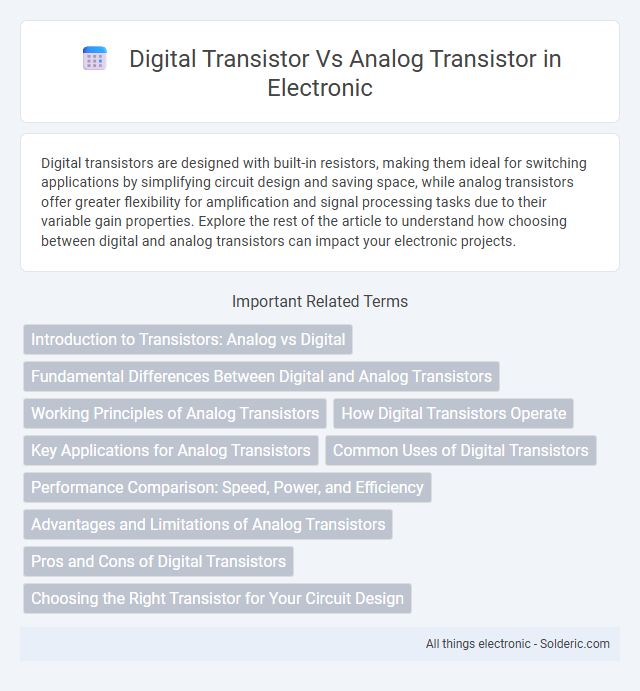 Digital Transistor Vs Analog Transistor in Electronic

Digital transistors are designed with built-in resistors, making them ideal for switching applications by simplifying circuit design and saving space, while analog transistors offer greater flexibility for amplification and signal processing tasks due to their variable gain properties. Explore the rest of the article to understand how choosing between digital and analog transistors can impact your electronic projects.

Important Related Terms

Introduction to Transistors: Analog vs Digital

Fundamental Differences Between Digital and Analog Transistors

Working Principles of Analog Transistors

How Digital Transistors Operate

Key Applications for Analog Transistors

Common Uses of Digital Transistors

Performance Comparison: Speed, Power, and Efficiency

Advantages and Limitations of Analog Transistors

Pros and Cons of Digital Transistors

Choosing the Right Transistor for Your Circuit Design

All things electronic - Solderic.com