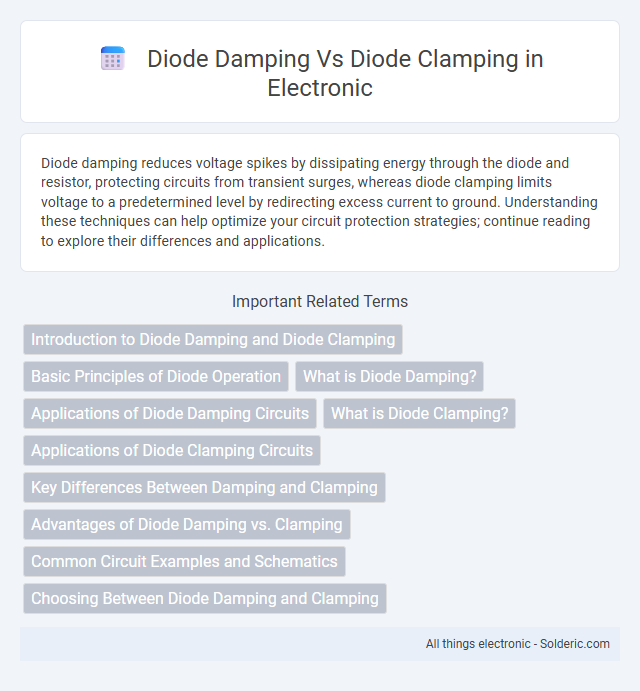 Diode Damping Vs Diode Clamping in Electronic

Diode damping reduces voltage spikes by dissipating energy through the diode and resistor, protecting circuits from transient surges, whereas diode clamping limits voltage to a predetermined level by redirecting excess current to ground. Understanding these techniques can help optimize your circuit protection strategies; continue reading to explore their differences and applications.

Important Related Terms

Introduction to Diode Damping and Diode Clamping

Basic Principles of Diode Operation

What is Diode Damping?

Applications of Diode Damping Circuits

What is Diode Clamping?

Applications of Diode Clamping Circuits

Key Differences Between Damping and Clamping

Advantages of Diode Damping vs. Clamping

Common Circuit Examples and Schematics

Choosing Between Diode Damping and Clamping

All things electronic - Solderic.com