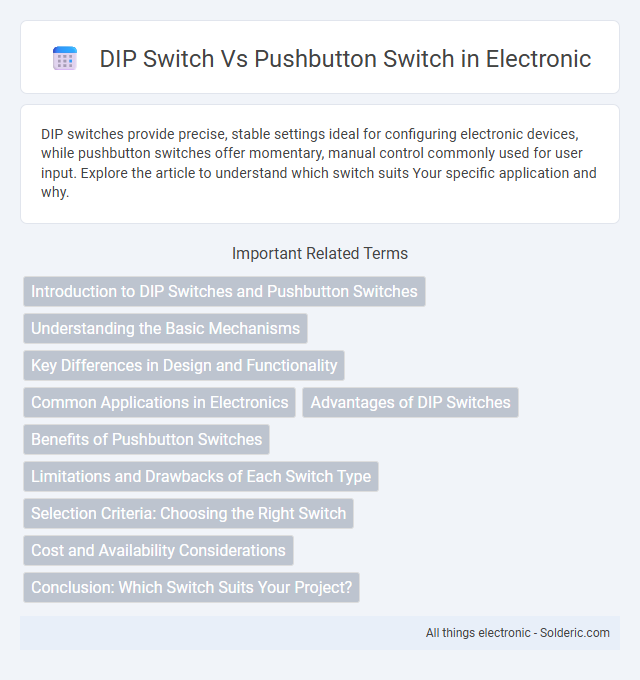 DIP Switch Vs Pushbutton Switch in Electronic

DIP switches provide precise, stable settings ideal for configuring electronic devices, while pushbutton switches offer momentary, manual control commonly used for user input. Explore the article to understand which switch suits Your specific application and why.

Important Related Terms

Introduction to DIP Switches and Pushbutton Switches

Understanding the Basic Mechanisms

Key Differences in Design and Functionality

Common Applications in Electronics

Advantages of DIP Switches

Benefits of Pushbutton Switches

Limitations and Drawbacks of Each Switch Type

Selection Criteria: Choosing the Right Switch

Cost and Availability Considerations

Conclusion: Which Switch Suits Your Project?

All things electronic - Solderic.com