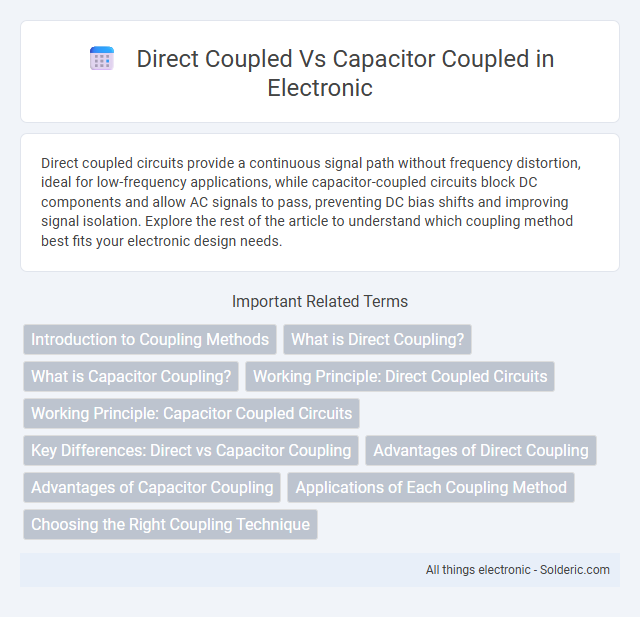 Direct Coupled Vs Capacitor Coupled in Electronic

Direct coupled circuits provide a continuous signal path without frequency distortion, ideal for low-frequency applications, while capacitor-coupled circuits block DC components and allow AC signals to pass, preventing DC bias shifts and improving signal isolation. Explore the rest of the article to understand which coupling method best fits your electronic design needs.

Important Related Terms

Introduction to Coupling Methods

What is Direct Coupling?

What is Capacitor Coupling?

Working Principle: Direct Coupled Circuits

Working Principle: Capacitor Coupled Circuits

Key Differences: Direct vs Capacitor Coupling

Advantages of Direct Coupling

Advantages of Capacitor Coupling

Applications of Each Coupling Method

Choosing the Right Coupling Technique

All things electronic - Solderic.com