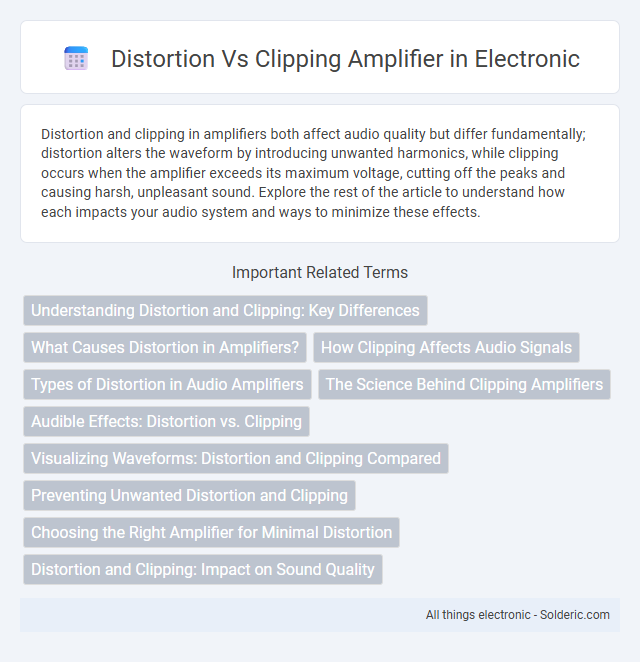 Distortion Vs Clipping Amplifier in Electronic

Distortion and clipping in amplifiers both affect audio quality but differ fundamentally; distortion alters the waveform by introducing unwanted harmonics, while clipping occurs when the amplifier exceeds its maximum voltage, cutting off the peaks and causing harsh, unpleasant sound. Explore the rest of the article to understand how each impacts your audio system and ways to minimize these effects.

Important Related Terms

Understanding Distortion and Clipping: Key Differences

What Causes Distortion in Amplifiers?

How Clipping Affects Audio Signals

Types of Distortion in Audio Amplifiers

The Science Behind Clipping Amplifiers

Audible Effects: Distortion vs. Clipping

Visualizing Waveforms: Distortion and Clipping Compared

Preventing Unwanted Distortion and Clipping

Choosing the Right Amplifier for Minimal Distortion

Distortion and Clipping: Impact on Sound Quality

All things electronic - Solderic.com