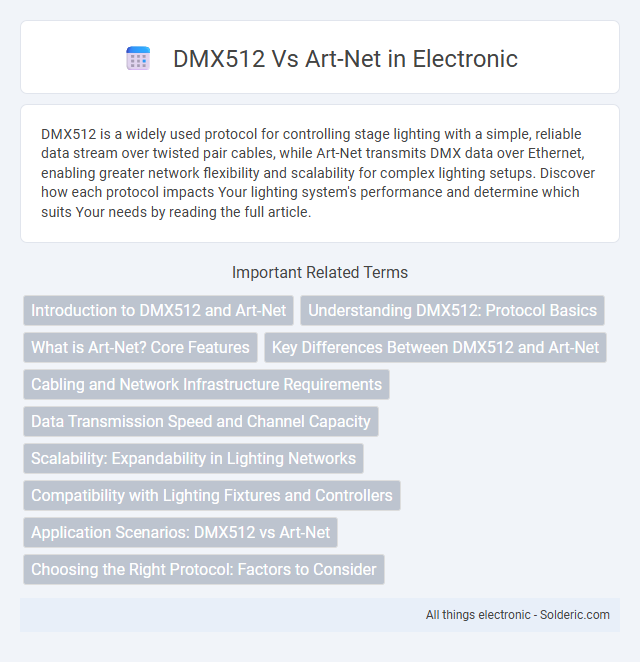 DMX512 Vs Art-Net in Electronic

DMX512 is a widely used protocol for controlling stage lighting with a simple, reliable data stream over twisted pair cables, while Art-Net transmits DMX data over Ethernet, enabling greater network flexibility and scalability for complex lighting setups. Discover how each protocol impacts Your lighting system's performance and determine which suits Your needs by reading the full article.

Important Related Terms

Introduction to DMX512 and Art-Net

Understanding DMX512: Protocol Basics

What is Art-Net? Core Features

Key Differences Between DMX512 and Art-Net

Cabling and Network Infrastructure Requirements

Data Transmission Speed and Channel Capacity

Scalability: Expandability in Lighting Networks

Compatibility with Lighting Fixtures and Controllers

Application Scenarios: DMX512 vs Art-Net

Choosing the Right Protocol: Factors to Consider

All things electronic - Solderic.com