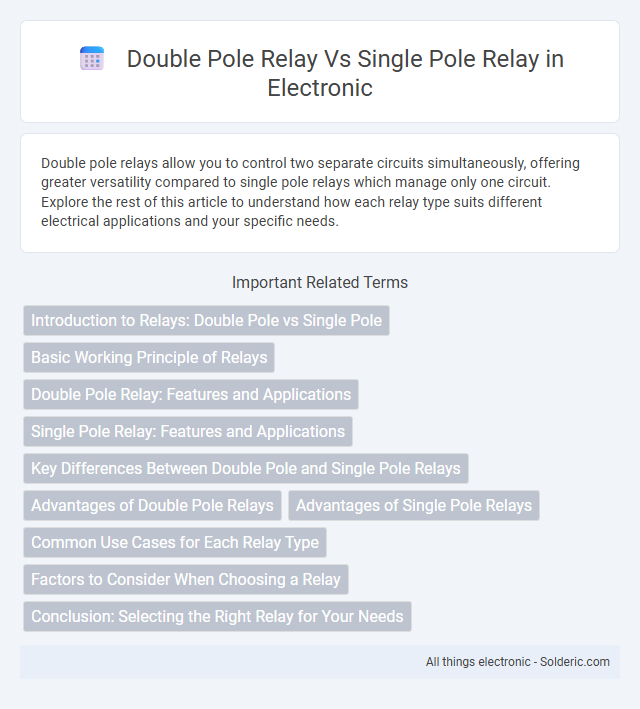 Double Pole Relay Vs Single Pole Relay in Electronic

Double pole relays allow you to control two separate circuits simultaneously, offering greater versatility compared to single pole relays which manage only one circuit. Explore the rest of this article to understand how each relay type suits different electrical applications and your specific needs.

Important Related Terms

Introduction to Relays: Double Pole vs Single Pole

Basic Working Principle of Relays

Double Pole Relay: Features and Applications

Single Pole Relay: Features and Applications

Key Differences Between Double Pole and Single Pole Relays

Advantages of Double Pole Relays

Advantages of Single Pole Relays

Common Use Cases for Each Relay Type

Factors to Consider When Choosing a Relay

Conclusion: Selecting the Right Relay for Your Needs

All things electronic - Solderic.com