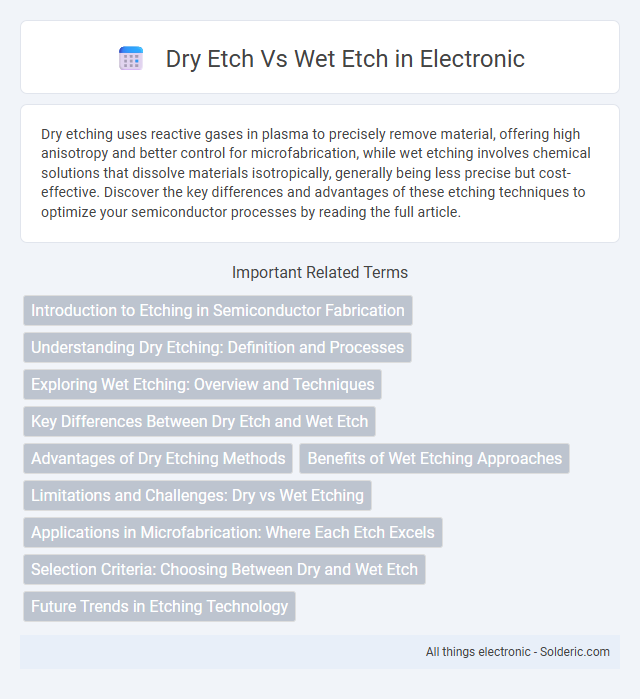 Dry Etch Vs Wet Etch in Electronic

Dry etching uses reactive gases in plasma to precisely remove material, offering high anisotropy and better control for microfabrication, while wet etching involves chemical solutions that dissolve materials isotropically, generally being less precise but cost-effective. Discover the key differences and advantages of these etching techniques to optimize your semiconductor processes by reading the full article.

Important Related Terms

Introduction to Etching in Semiconductor Fabrication

Understanding Dry Etching: Definition and Processes

Exploring Wet Etching: Overview and Techniques

Key Differences Between Dry Etch and Wet Etch

Advantages of Dry Etching Methods

Benefits of Wet Etching Approaches

Limitations and Challenges: Dry vs Wet Etching

Applications in Microfabrication: Where Each Etch Excels

Selection Criteria: Choosing Between Dry and Wet Etch

Future Trends in Etching Technology

All things electronic - Solderic.com