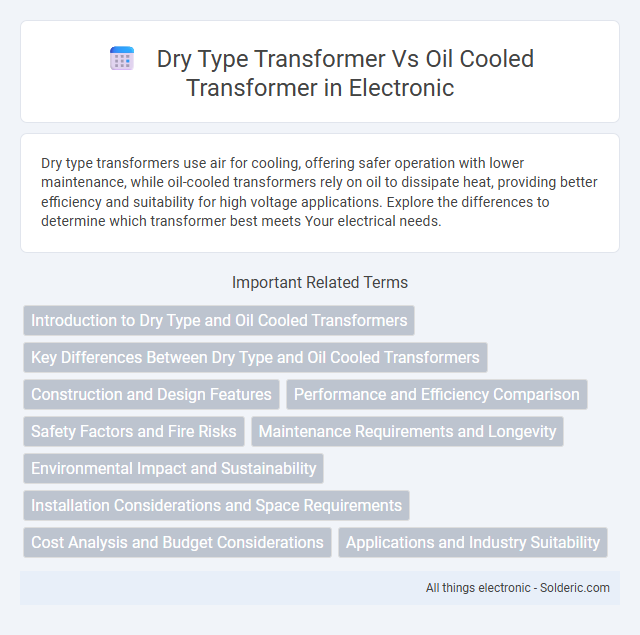 Dry Type Transformer Vs Oil Cooled Transformer in Electronic

Dry type transformers use air for cooling, offering safer operation with lower maintenance, while oil-cooled transformers rely on oil to dissipate heat, providing better efficiency and suitability for high voltage applications. Explore the differences to determine which transformer best meets Your electrical needs.

Important Related Terms

Introduction to Dry Type and Oil Cooled Transformers

Key Differences Between Dry Type and Oil Cooled Transformers

Construction and Design Features

Performance and Efficiency Comparison

Safety Factors and Fire Risks

Maintenance Requirements and Longevity

Environmental Impact and Sustainability

Installation Considerations and Space Requirements

Cost Analysis and Budget Considerations

Applications and Industry Suitability

All things electronic - Solderic.com