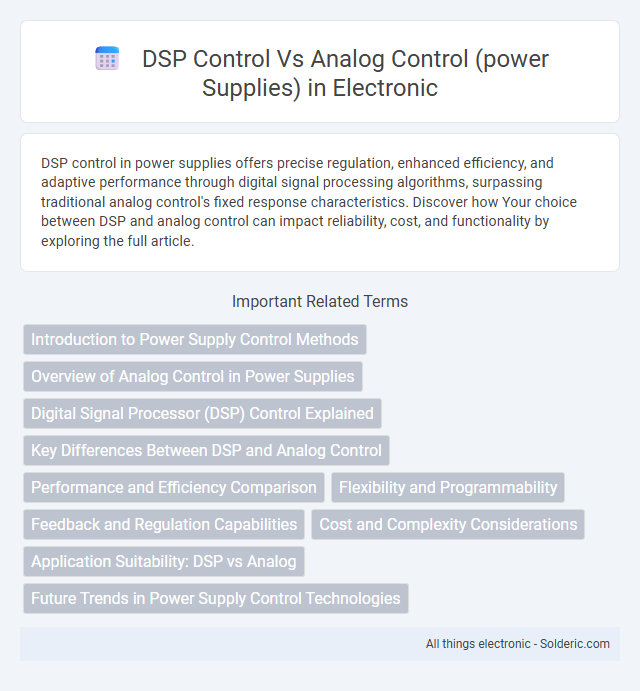 DSP Control Vs Analog Control (power Supplies) in Electronic

DSP control in power supplies offers precise regulation, enhanced efficiency, and adaptive performance through digital signal processing algorithms, surpassing traditional analog control's fixed response characteristics. Discover how Your choice between DSP and analog control can impact reliability, cost, and functionality by exploring the full article.

Important Related Terms

Introduction to Power Supply Control Methods

Overview of Analog Control in Power Supplies

Digital Signal Processor (DSP) Control Explained

Key Differences Between DSP and Analog Control

Performance and Efficiency Comparison

Flexibility and Programmability

Feedback and Regulation Capabilities

Cost and Complexity Considerations

Application Suitability: DSP vs Analog

Future Trends in Power Supply Control Technologies

All things electronic - Solderic.com