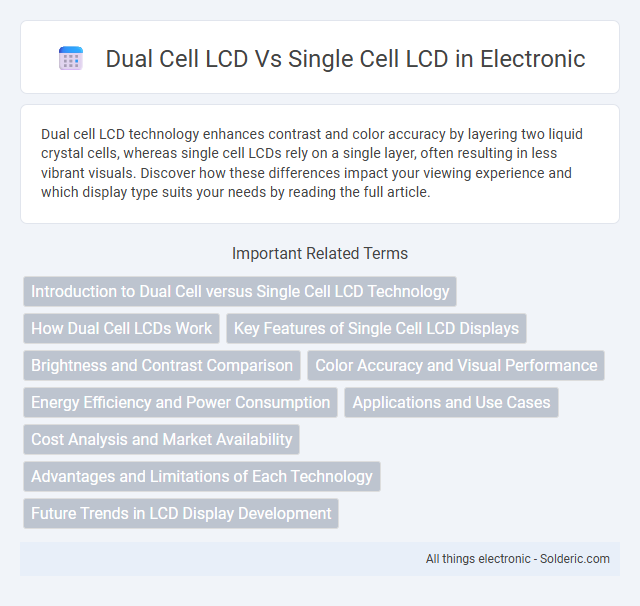 Dual Cell LCD Vs Single Cell LCD in Electronic

Dual cell LCD technology enhances contrast and color accuracy by layering two liquid crystal cells, whereas single cell LCDs rely on a single layer, often resulting in less vibrant visuals. Discover how these differences impact your viewing experience and which display type suits your needs by reading the full article.

Important Related Terms

Introduction to Dual Cell versus Single Cell LCD Technology

How Dual Cell LCDs Work

Key Features of Single Cell LCD Displays

Brightness and Contrast Comparison

Color Accuracy and Visual Performance

Energy Efficiency and Power Consumption

Applications and Use Cases

Cost Analysis and Market Availability

Advantages and Limitations of Each Technology

Future Trends in LCD Display Development

All things electronic - Solderic.com