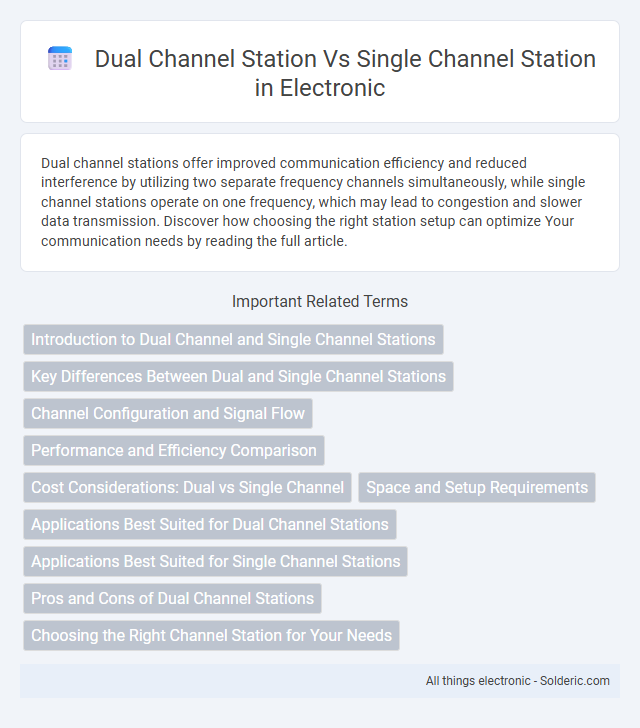 Dual Channel Station Vs Single Channel Station in Electronic

Dual channel stations offer improved communication efficiency and reduced interference by utilizing two separate frequency channels simultaneously, while single channel stations operate on one frequency, which may lead to congestion and slower data transmission. Discover how choosing the right station setup can optimize Your communication needs by reading the full article.

Important Related Terms

Introduction to Dual Channel and Single Channel Stations

Key Differences Between Dual and Single Channel Stations

Channel Configuration and Signal Flow

Performance and Efficiency Comparison

Cost Considerations: Dual vs Single Channel

Space and Setup Requirements

Applications Best Suited for Dual Channel Stations

Applications Best Suited for Single Channel Stations

Pros and Cons of Dual Channel Stations

Choosing the Right Channel Station for Your Needs

All things electronic - Solderic.com