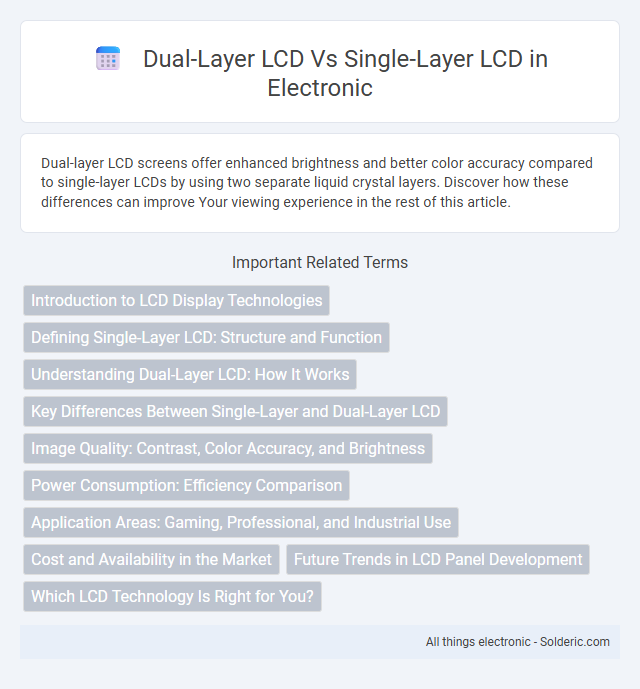 Dual-Layer LCD Vs Single-Layer LCD in Electronic

Dual-layer LCD screens offer enhanced brightness and better color accuracy compared to single-layer LCDs by using two separate liquid crystal layers. Discover how these differences can improve Your viewing experience in the rest of this article.

Important Related Terms

Introduction to LCD Display Technologies

Defining Single-Layer LCD: Structure and Function

Understanding Dual-Layer LCD: How It Works

Key Differences Between Single-Layer and Dual-Layer LCD

Image Quality: Contrast, Color Accuracy, and Brightness

Power Consumption: Efficiency Comparison

Application Areas: Gaming, Professional, and Industrial Use

Cost and Availability in the Market

Future Trends in LCD Panel Development

Which LCD Technology Is Right for You?

All things electronic - Solderic.com