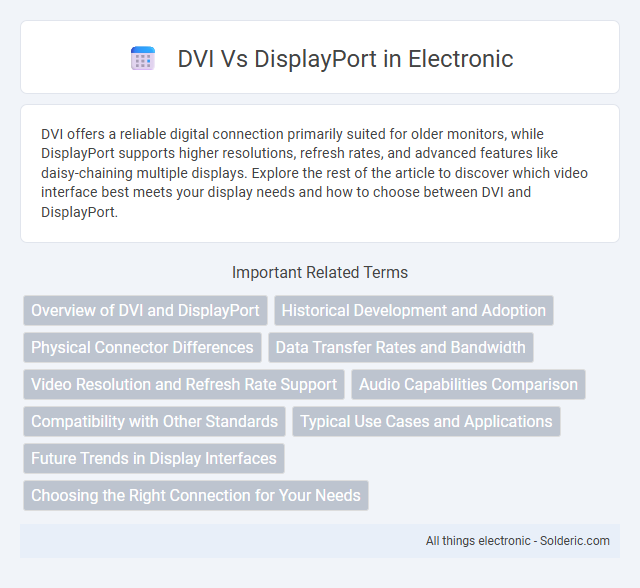 DVI Vs DisplayPort in Electronic

DVI offers a reliable digital connection primarily suited for older monitors, while DisplayPort supports higher resolutions, refresh rates, and advanced features like daisy-chaining multiple displays. Explore the rest of the article to discover which video interface best meets your display needs and how to choose between DVI and DisplayPort.

Important Related Terms

Overview of DVI and DisplayPort

Historical Development and Adoption

Physical Connector Differences

Data Transfer Rates and Bandwidth

Video Resolution and Refresh Rate Support

Audio Capabilities Comparison

Compatibility with Other Standards

Typical Use Cases and Applications

Future Trends in Display Interfaces

Choosing the Right Connection for Your Needs

All things electronic - Solderic.com