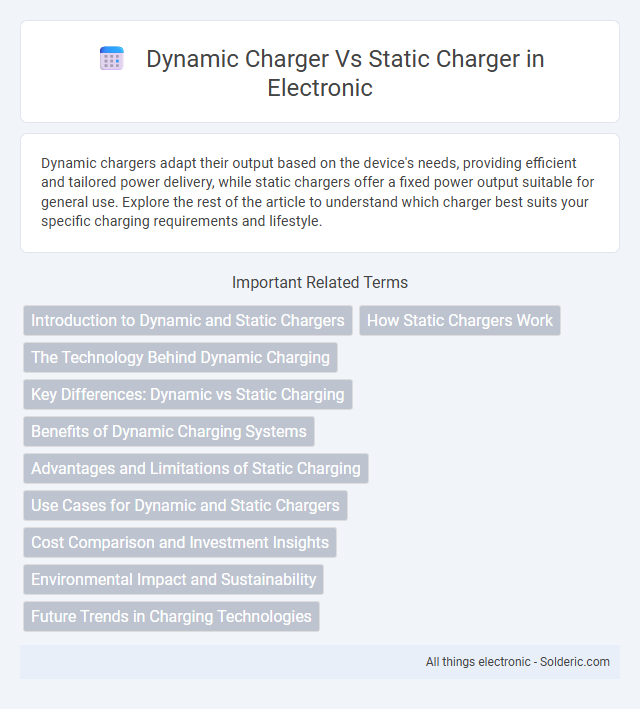 Dynamic Charger Vs Static Charger in Electronic

Dynamic chargers adapt their output based on the device's needs, providing efficient and tailored power delivery, while static chargers offer a fixed power output suitable for general use. Explore the rest of the article to understand which charger best suits your specific charging requirements and lifestyle.

Important Related Terms

Introduction to Dynamic and Static Chargers
How Static Chargers Work
The Technology Behind Dynamic Charging
Key Differences: Dynamic vs Static Charging
Benefits of Dynamic Charging Systems
Advantages and Limitations of Static Charging
Use Cases for Dynamic and Static Chargers
Cost Comparison and Investment Insights
Environmental Impact and Sustainability
Future Trends in Charging Technologies

All things electronic - Solderic.com