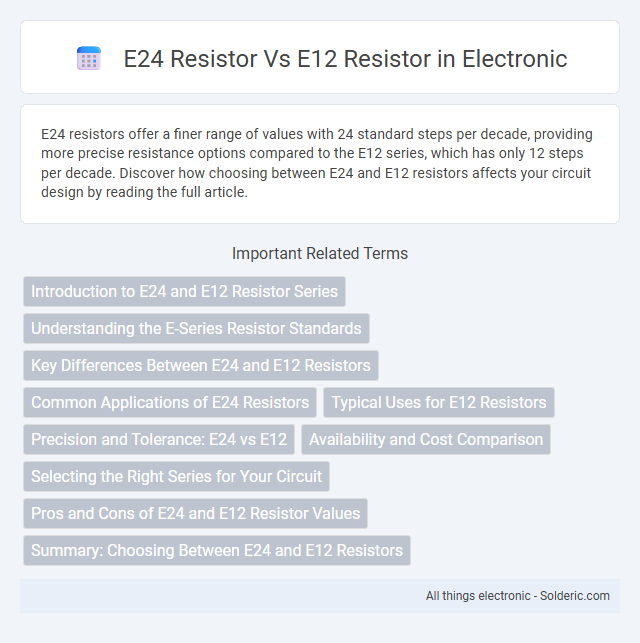 E24 Resistor Vs E12 Resistor in Electronic

E24 resistors offer a finer range of values with 24 standard steps per decade, providing more precise resistance options compared to the E12 series, which has only 12 steps per decade. Discover how choosing between E24 and E12 resistors affects your circuit design by reading the full article.

Important Related Terms

Introduction to E24 and E12 Resistor Series

Understanding the E-Series Resistor Standards

Key Differences Between E24 and E12 Resistors

Common Applications of E24 Resistors

Typical Uses for E12 Resistors

Precision and Tolerance: E24 vs E12

Availability and Cost Comparison

Selecting the Right Series for Your Circuit

Pros and Cons of E24 and E12 Resistor Values

Summary: Choosing Between E24 and E12 Resistors

All things electronic - Solderic.com