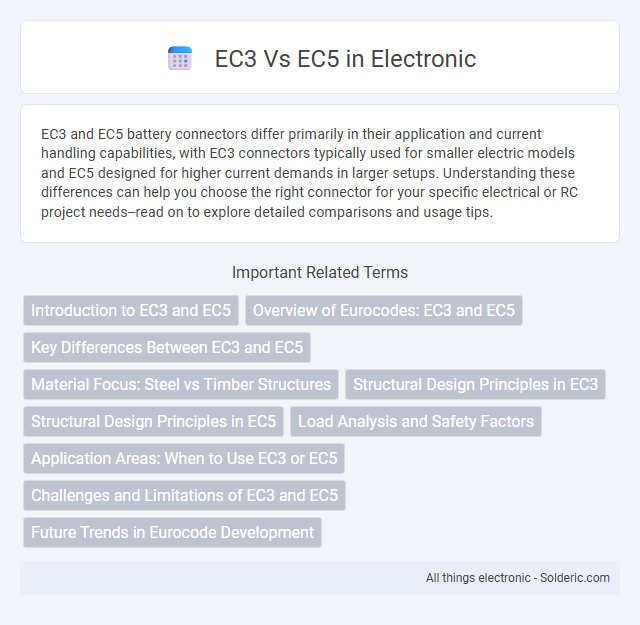 EC3 Vs EC5 in Electronic

EC3 and EC5 battery connectors differ primarily in their application and current handling capabilities, with EC3 connectors typically used for smaller electric models and EC5 designed for higher current demands in larger setups. Understanding these differences can help you choose the right connector for your specific electrical or RC project needs--read on to explore detailed comparisons and usage tips.

Important Related Terms

Introduction to EC3 and EC5

Overview of Eurocodes: EC3 and EC5

Key Differences Between EC3 and EC5

Material Focus: Steel vs Timber Structures

Structural Design Principles in EC3

Structural Design Principles in EC5

Load Analysis and Safety Factors

Application Areas: When to Use EC3 or EC5

Challenges and Limitations of EC3 and EC5

Future Trends in Eurocode Development

All things electronic - Solderic.com