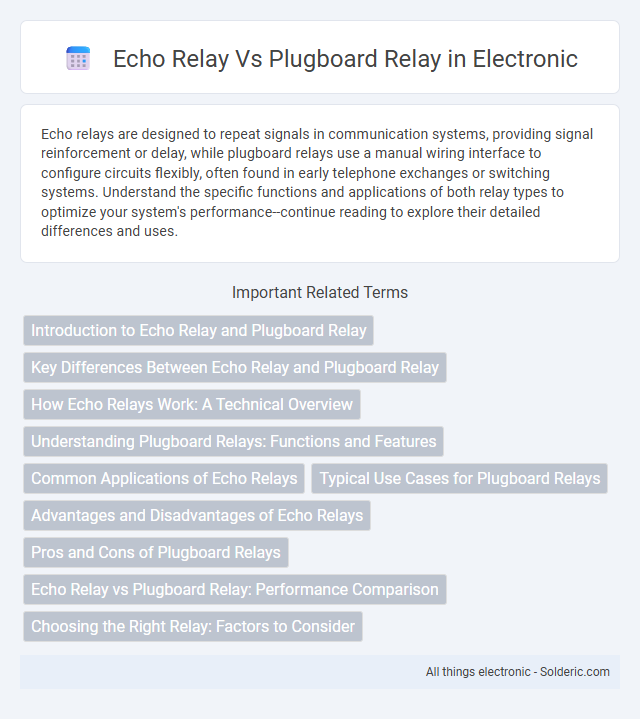 Echo Relay Vs Plugboard Relay in Electronic

Echo relays are designed to repeat signals in communication systems, providing signal reinforcement or delay, while plugboard relays use a manual wiring interface to configure circuits flexibly, often found in early telephone exchanges or switching systems. Understand the specific functions and applications of both relay types to optimize your system's performance--continue reading to explore their detailed differences and uses.

Important Related Terms

Introduction to Echo Relay and Plugboard Relay

Key Differences Between Echo Relay and Plugboard Relay

How Echo Relays Work: A Technical Overview

Understanding Plugboard Relays: Functions and Features

Common Applications of Echo Relays

Typical Use Cases for Plugboard Relays

Advantages and Disadvantages of Echo Relays

Pros and Cons of Plugboard Relays

Echo Relay vs Plugboard Relay: Performance Comparison

Choosing the Right Relay: Factors to Consider

All things electronic - Solderic.com