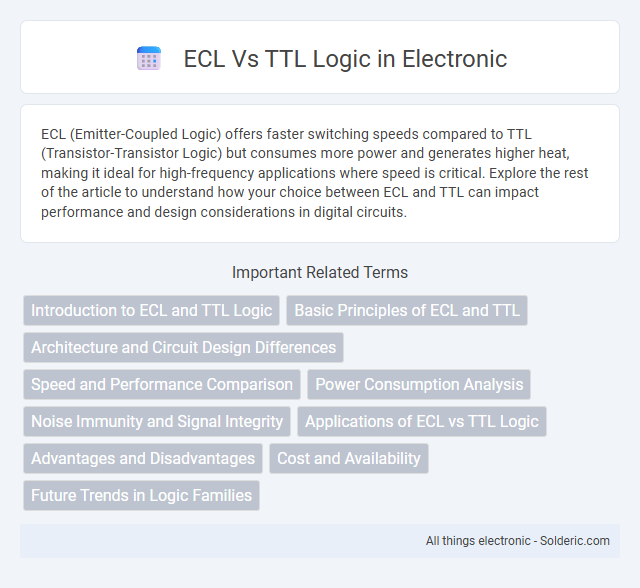 ECL Vs TTL Logic in Electronic

ECL (Emitter-Coupled Logic) offers faster switching speeds compared to TTL (Transistor-Transistor Logic) but consumes more power and generates higher heat, making it ideal for high-frequency applications where speed is critical. Explore the rest of the article to understand how your choice between ECL and TTL can impact performance and design considerations in digital circuits.

Important Related Terms

Introduction to ECL and TTL Logic

Basic Principles of ECL and TTL

Architecture and Circuit Design Differences

Speed and Performance Comparison

Power Consumption Analysis

Noise Immunity and Signal Integrity

Applications of ECL vs TTL Logic

Advantages and Disadvantages

Cost and Availability

Future Trends in Logic Families

All things electronic - Solderic.com