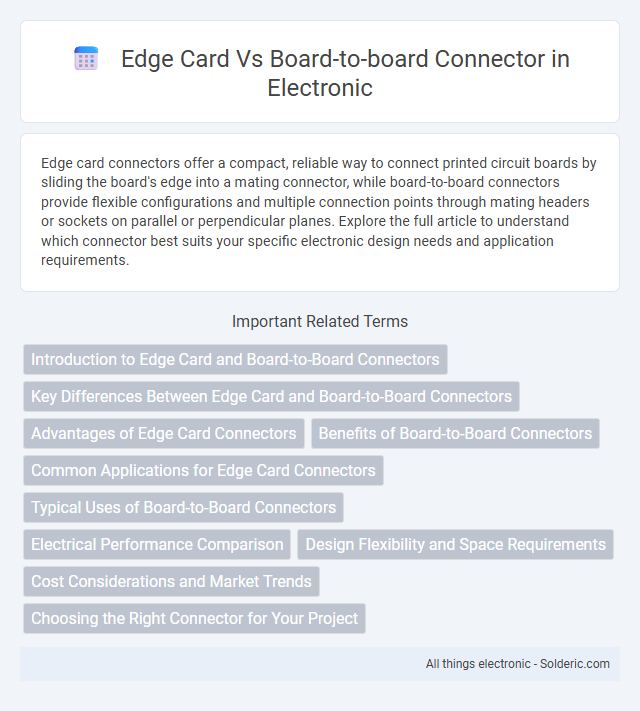 Edge Card Vs Board-to-board Connector in Electronic

Edge card connectors offer a compact, reliable way to connect printed circuit boards by sliding the board's edge into a mating connector, while board-to-board connectors provide flexible configurations and multiple connection points through mating headers or sockets on parallel or perpendicular planes. Explore the full article to understand which connector best suits your specific electronic design needs and application requirements.

Important Related Terms

Introduction to Edge Card and Board-to-Board Connectors

Key Differences Between Edge Card and Board-to-Board Connectors

Advantages of Edge Card Connectors

Benefits of Board-to-Board Connectors

Common Applications for Edge Card Connectors

Typical Uses of Board-to-Board Connectors

Electrical Performance Comparison

Design Flexibility and Space Requirements

Cost Considerations and Market Trends

Choosing the Right Connector for Your Project

All things electronic - Solderic.com