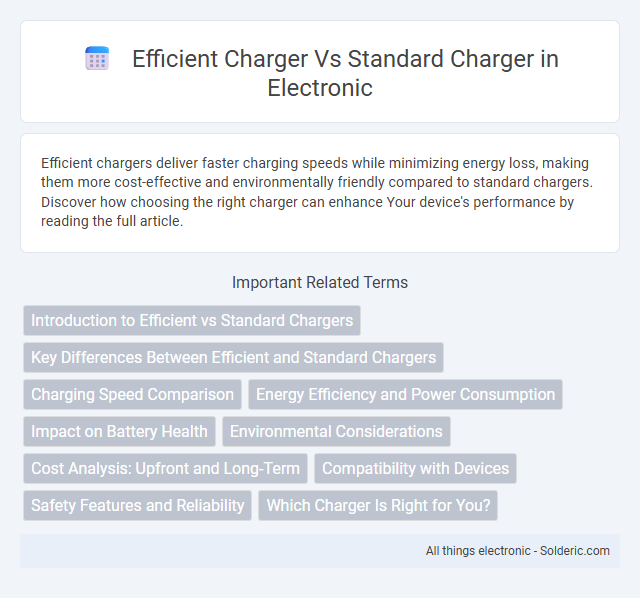 Efficient Charger Vs Standard Charger in Electronic

Efficient chargers deliver faster charging speeds while minimizing energy loss, making them more cost-effective and environmentally friendly compared to standard chargers. Discover how choosing the right charger can enhance Your device's performance by reading the full article.

Important Related Terms

Introduction to Efficient vs Standard Chargers

Key Differences Between Efficient and Standard Chargers

Charging Speed Comparison

Energy Efficiency and Power Consumption

Impact on Battery Health

Environmental Considerations

Cost Analysis: Upfront and Long-Term

Compatibility with Devices

Safety Features and Reliability

Which Charger Is Right for You?

All things electronic - Solderic.com