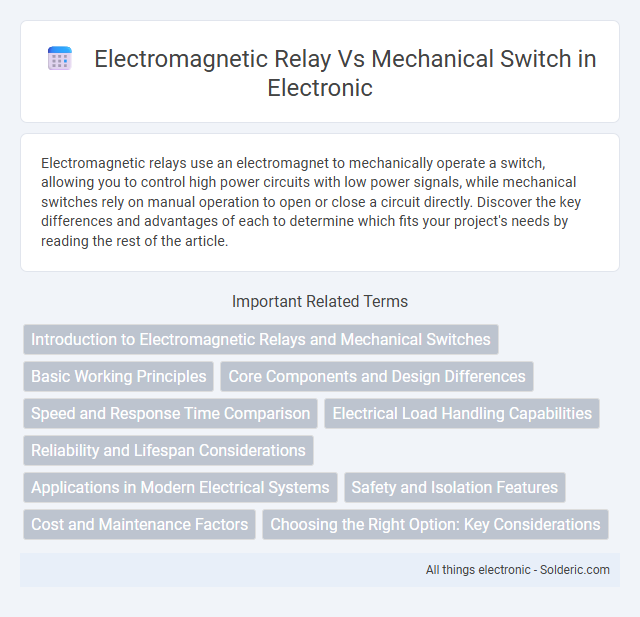 Electromagnetic Relay Vs Mechanical Switch in Electronic

Electromagnetic relays use an electromagnet to mechanically operate a switch, allowing you to control high power circuits with low power signals, while mechanical switches rely on manual operation to open or close a circuit directly. Discover the key differences and advantages of each to determine which fits your project's needs by reading the rest of the article.

Important Related Terms

Introduction to Electromagnetic Relays and Mechanical Switches

Basic Working Principles

Core Components and Design Differences

Speed and Response Time Comparison

Electrical Load Handling Capabilities

Reliability and Lifespan Considerations

Applications in Modern Electrical Systems

Safety and Isolation Features

Cost and Maintenance Factors

Choosing the Right Option: Key Considerations

All things electronic - Solderic.com