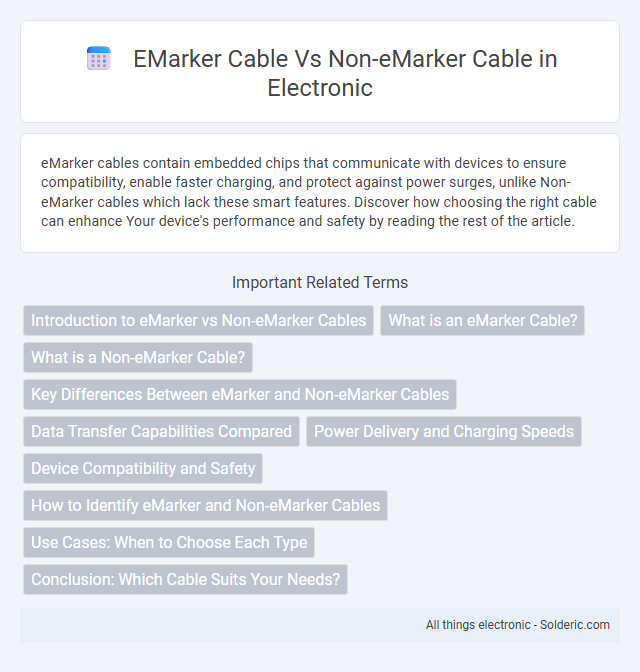 EMarker Cable Vs Non-eMarker Cable in Electronic

eMarker cables contain embedded chips that communicate with devices to ensure compatibility, enable faster charging, and protect against power surges, unlike Non-eMarker cables which lack these smart features. Discover how choosing the right cable can enhance Your device's performance and safety by reading the rest of the article.

Important Related Terms

Introduction to eMarker vs Non-eMarker Cables

What is an eMarker Cable?

What is a Non-eMarker Cable?

Key Differences Between eMarker and Non-eMarker Cables

Data Transfer Capabilities Compared

Power Delivery and Charging Speeds

Device Compatibility and Safety

How to Identify eMarker and Non-eMarker Cables

Use Cases: When to Choose Each Type

Conclusion: Which Cable Suits Your Needs?

All things electronic - Solderic.com