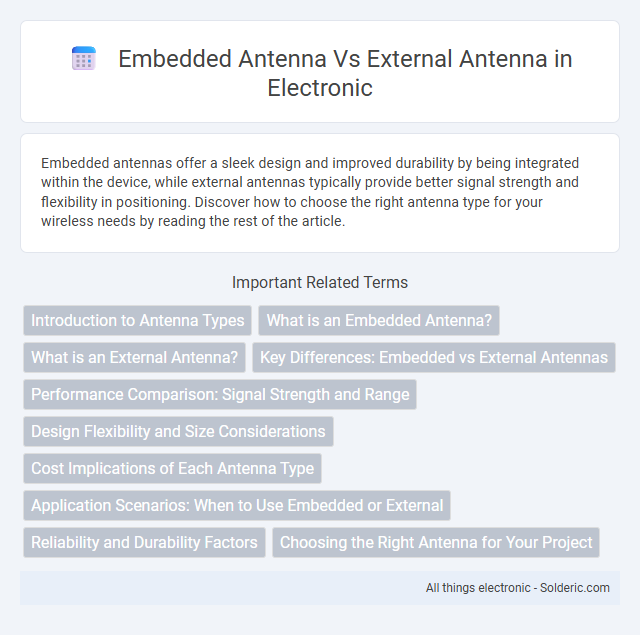 Embedded Antenna Vs External Antenna in Electronic

Embedded antennas offer a sleek design and improved durability by being integrated within the device, while external antennas typically provide better signal strength and flexibility in positioning. Discover how to choose the right antenna type for your wireless needs by reading the rest of the article.

Important Related Terms

Introduction to Antenna Types

What is an Embedded Antenna?

What is an External Antenna?

Key Differences: Embedded vs External Antennas

Performance Comparison: Signal Strength and Range

Design Flexibility and Size Considerations

Cost Implications of Each Antenna Type

Application Scenarios: When to Use Embedded or External

Reliability and Durability Factors

Choosing the Right Antenna for Your Project

All things electronic - Solderic.com