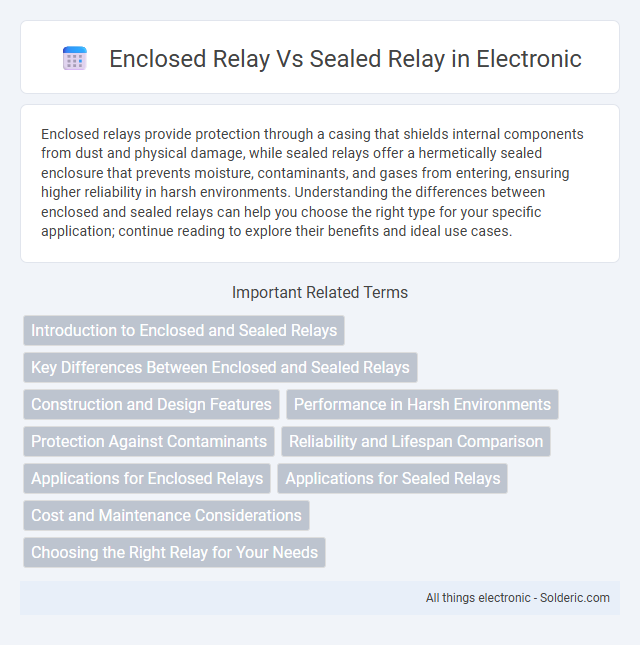 Enclosed Relay Vs Sealed Relay in Electronic

Enclosed relays provide protection through a casing that shields internal components from dust and physical damage, while sealed relays offer a hermetically sealed enclosure that prevents moisture, contaminants, and gases from entering, ensuring higher reliability in harsh environments. Understanding the differences between enclosed and sealed relays can help you choose the right type for your specific application; continue reading to explore their benefits and ideal use cases.

Important Related Terms

Introduction to Enclosed and Sealed Relays

Key Differences Between Enclosed and Sealed Relays

Construction and Design Features

Performance in Harsh Environments

Protection Against Contaminants

Reliability and Lifespan Comparison

Applications for Enclosed Relays

Applications for Sealed Relays

Cost and Maintenance Considerations

Choosing the Right Relay for Your Needs

All things electronic - Solderic.com