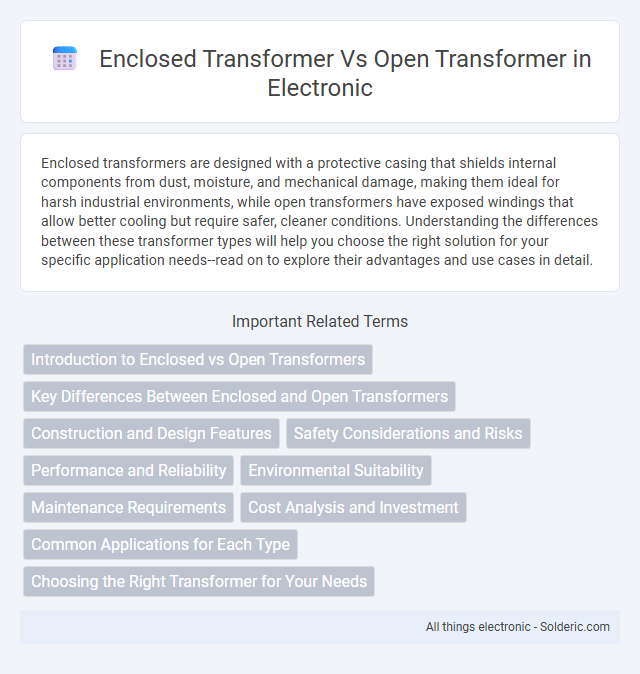 Enclosed Transformer Vs Open Transformer in Electronic

Enclosed transformers are designed with a protective casing that shields internal components from dust, moisture, and mechanical damage, making them ideal for harsh industrial environments, while open transformers have exposed windings that allow better cooling but require safer, cleaner conditions. Understanding the differences between these transformer types will help you choose the right solution for your specific application needs--read on to explore their advantages and use cases in detail.

Important Related Terms

Introduction to Enclosed vs Open Transformers

Key Differences Between Enclosed and Open Transformers

Construction and Design Features

Safety Considerations and Risks

Performance and Reliability

Environmental Suitability

Maintenance Requirements

Cost Analysis and Investment

Common Applications for Each Type

Choosing the Right Transformer for Your Needs

All things electronic - Solderic.com