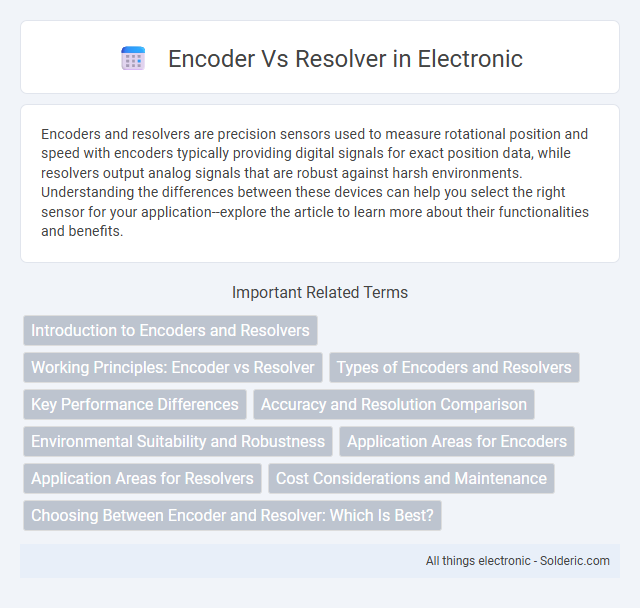 Encoder Vs Resolver in Electronic

Encoders and resolvers are precision sensors used to measure rotational position and speed with encoders typically providing digital signals for exact position data, while resolvers output analog signals that are robust against harsh environments. Understanding the differences between these devices can help you select the right sensor for your application--explore the article to learn more about their functionalities and benefits.

Important Related Terms

Introduction to Encoders and Resolvers

Working Principles: Encoder vs Resolver

Types of Encoders and Resolvers

Key Performance Differences

Accuracy and Resolution Comparison

Environmental Suitability and Robustness

Application Areas for Encoders

Application Areas for Resolvers

Cost Considerations and Maintenance

Choosing Between Encoder and Resolver: Which Is Best?

All things electronic - Solderic.com