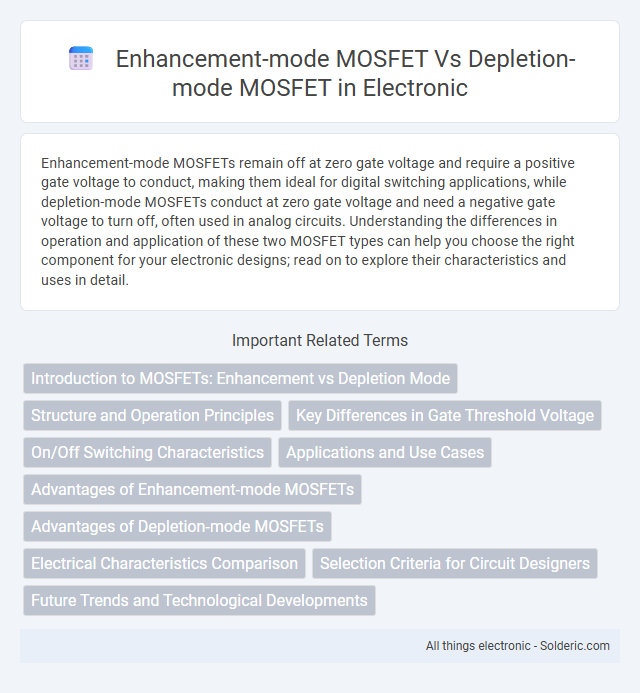 Enhancement-mode MOSFET Vs Depletion-mode MOSFET in Electronic

Enhancement-mode MOSFETs remain off at zero gate voltage and require a positive gate voltage to conduct, making them ideal for digital switching applications, while depletion-mode MOSFETs conduct at zero gate voltage and need a negative gate voltage to turn off, often used in analog circuits. Understanding the differences in operation and application of these two MOSFET types can help you choose the right component for your electronic designs; read on to explore their characteristics and uses in detail.

Important Related Terms

Introduction to MOSFETs: Enhancement vs Depletion Mode

Structure and Operation Principles

Key Differences in Gate Threshold Voltage

On/Off Switching Characteristics

Applications and Use Cases

Advantages of Enhancement-mode MOSFETs

Advantages of Depletion-mode MOSFETs

Electrical Characteristics Comparison

Selection Criteria for Circuit Designers

Future Trends and Technological Developments

All things electronic - Solderic.com