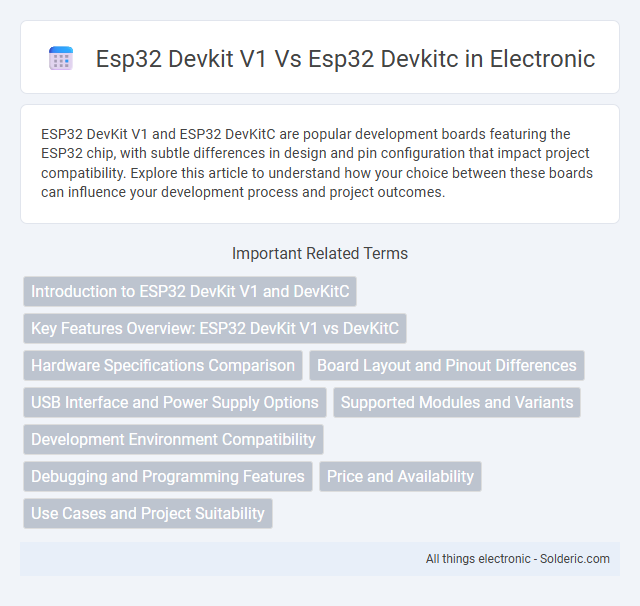 Esp32 Devkit V1 Vs Esp32 Devkitc in Electronic

ESP32 DevKit V1 and ESP32 DevKitC are popular development boards featuring the ESP32 chip, with subtle differences in design and pin configuration that impact project compatibility. Explore this article to understand how your choice between these boards can influence your development process and project outcomes.

Important Related Terms

Introduction to ESP32 DevKit V1 and DevKitC

Key Features Overview: ESP32 DevKit V1 vs DevKitC

Hardware Specifications Comparison

Board Layout and Pinout Differences

USB Interface and Power Supply Options

Supported Modules and Variants

Development Environment Compatibility

Debugging and Programming Features

Price and Availability

Use Cases and Project Suitability

All things electronic - Solderic.com